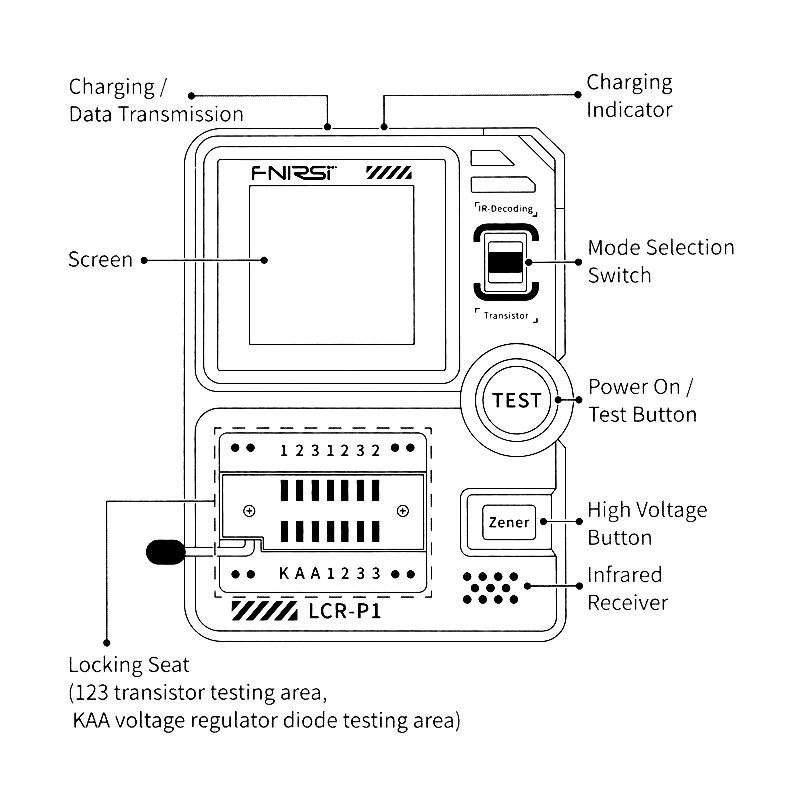 Charging /
Data Transmission

Charging
Indicator

FNIRSI

IR-Decoding

Screen

Mode Selection
Switch

Transistor

TEST

Power On /
Test Button

1 2 3 1 2 3 2

Zener

High Voltage
Button

K A A 1 2 3 3

Infrared
Receiver

LCR-P1

Locking Seat
(123 transistor testing area,
KAA voltage regulator diode testing area)